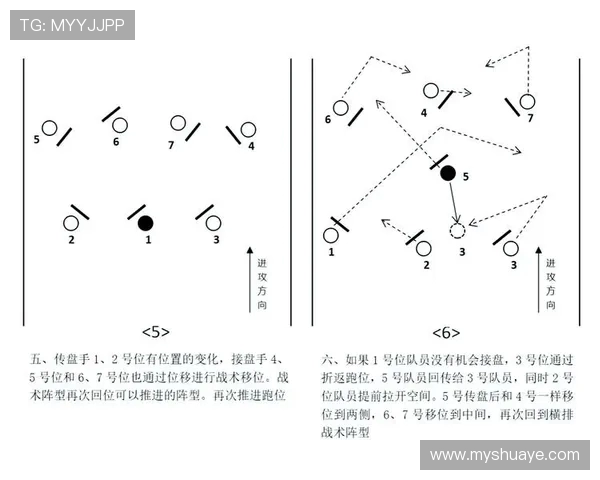 TG: MYYJJPP

5 6 7 4

2 1 3

进攻方向

<5>

五、传盘手 1、2 号位有位置的变化，接盘手 4、5 号位和 6、7 号位也通过位移进行战术移位。战术阵型再次回位可以推进的阵型。再次推进跑位

6 4 7

5

1 2 3 3

进攻方向

<6>

六、如果 1 号位队员没有机会接盘，3 号位通过折返跑位，5 号队员回传给 3 号队员，同时 2 号位队员提前拉开空间。5 号传盘后和 4 号一样移位到两侧，6、7 号移位到中间，再次回到横排战术阵型

www.myshuaye.com